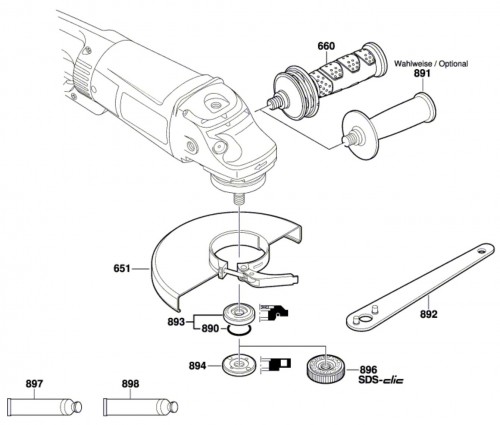 660
Wahlweise / Optional
891
651
892
893
890
894
896
SDS-clic
897
898